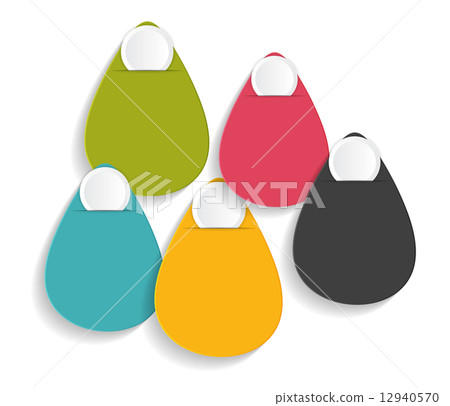 PIXTA

pixtastock.com - 12940570