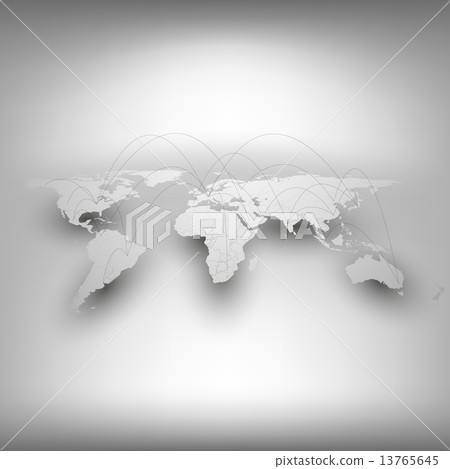 PIXTA

pixtastock.com - 13765645