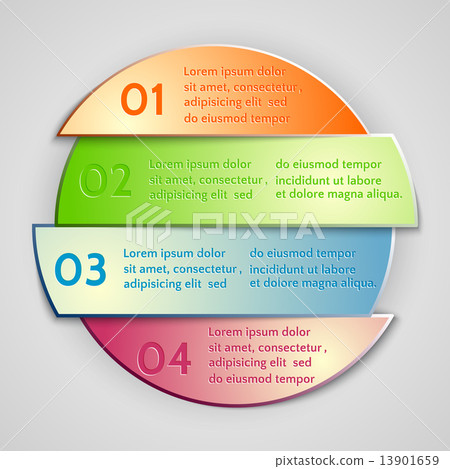 01

Lorem ipsum dolor sit amet, consectetur , adipisicing elit sed do eiusmod tempor

02

Lorem ipsum dolor sit amet, consectetur , adipisicing elit sed

do eiusmod tempor incididunt ut labore et dolore magna aliqua.

PIXTA

03

Lorem ipsum dolor sit amet, consectetur , adipisicing elit sed

do eiusmod tempor incididunt ut labore et dolore magna aliqua.

04

Lorem ipsum dolor sit amet, consectetur , adipisicing elit sed do eiusmod tempor

pixtastock.com - 13901659