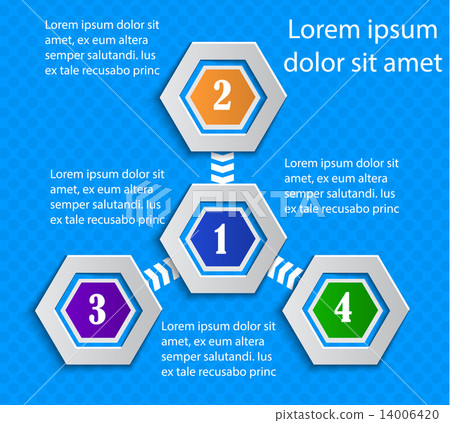 Lorem ipsum dolor sit amet, ex eum altera semper salutandi. Ius ex tale recusabo princ

Lorem ipsum dolor sit amet

2

Lorem ipsum dolor sit amet, ex eum altera semper salutandi. Ius ex tale recusabo princ

Lorem ipsum dolor sit amet, ex eum altera semper salutandi. Ius ex tale recusabo princ

PIXTA

1

3

4

Lorem ipsum dolor sit amet, ex eum altera semper salutandi. Ius ex tale recusabo princ

pixtastock.com - 14006420