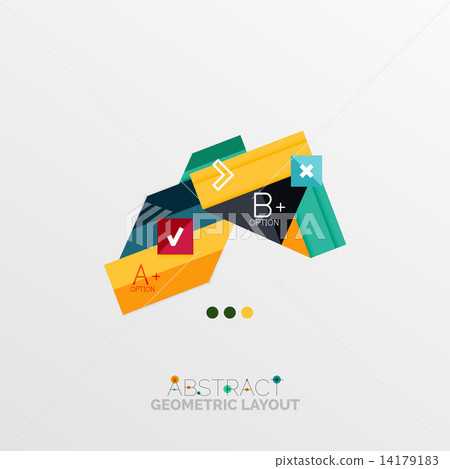 B+
OPTION

PIXTA

A+
OPTION

ABSTRACT
GEOMETRIC LAYOUT

pixtastock.com - 14179183