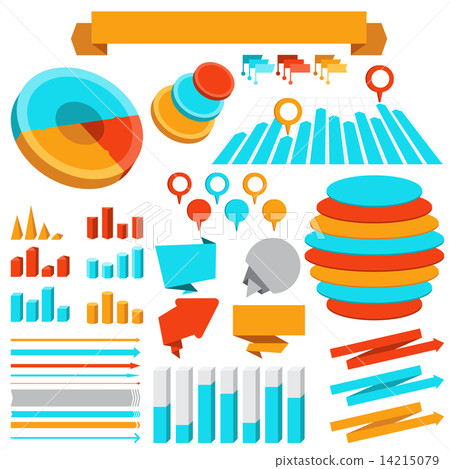 PIXTA

pixtastock.com - 14215079