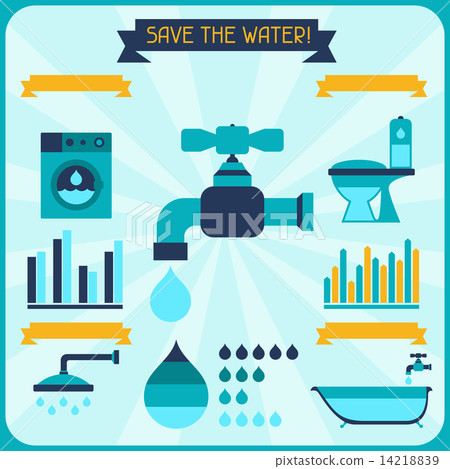 SAVE THE WATER!

PIXTA

pixtastock.com - 14218839