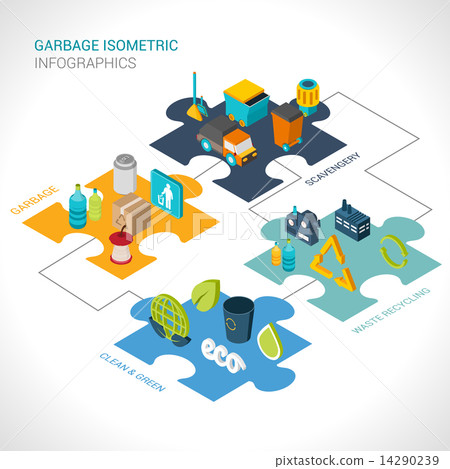 GARBAGE ISOMETRIC
INFOGRAPHICS

SCAVENGERY

GARBAGE

PIXTA

WASTE RECYCLING

eco

CLEAN & GREEN

pixtastock.com - 14290239