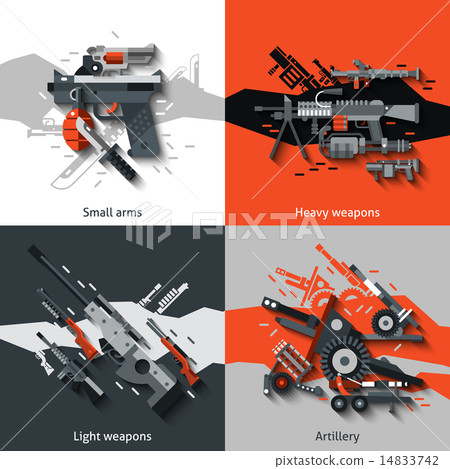 Small arms

Heavy weapons

PIXTA

Light weapons

Artillery

pixtastock.com - 14833742