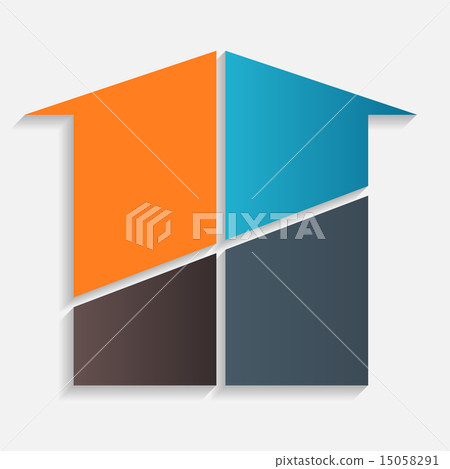 PIXTA

pixtastock.com - 15058291