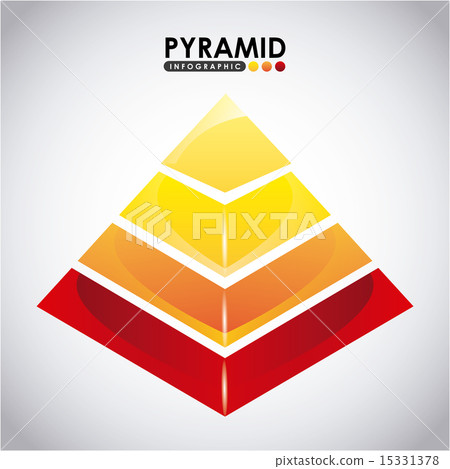 PYRAMID
INFOGRAPHIC

PIXTA

pixtastock.com - 15331378