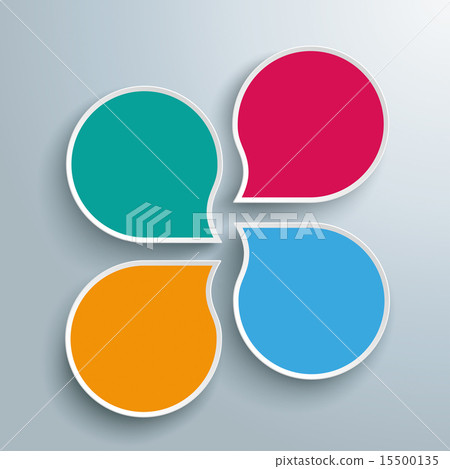 PIXTA

pixtastock.com - 15500135