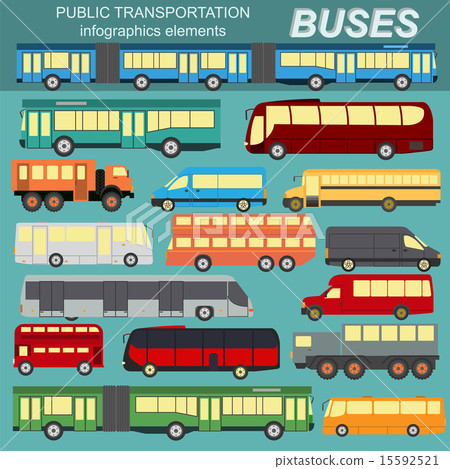 PUBLIC TRANSPORTATION
infographics elements

BUSES

PIXTA

pixtastock.com - 15592521