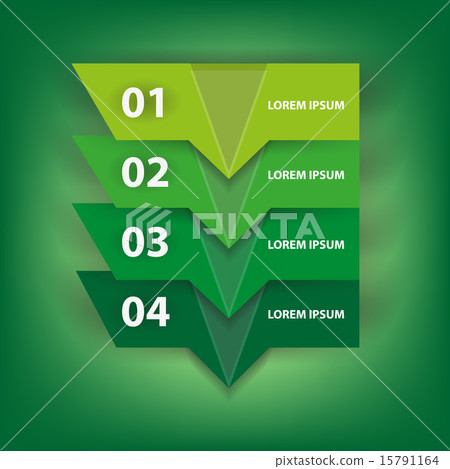 01
LOREM IPSUM
02
LOREM IPSUM
PIXTA
03
LOREM IPSUM
04
LOREM IPSUM

pixtastock.com - 15791164