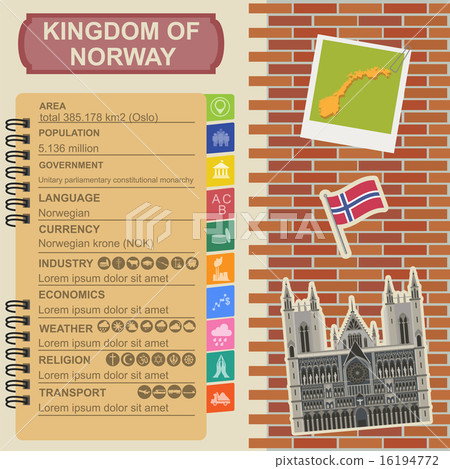 KINGDOM OF NORWAY

AREA
total 385.178 km2 (Oslo)

POPULATION
5.136 million

GOVERNMENT
Unitary parliamentary constitutional monarchy

LANGUAGE
Norwegian

CURRENCY
Norwegian krone (NOK)

INDUSTRY
Lorem ipsum dolor sit amet

ECONOMICS
Lorem ipsum dolor sit amet

WEATHER
Lorem ipsum dolor sit amet

RELIGION
Lorem ipsum dolor sit amet

TRANSPORT
Lorem ipsum dolor sit amet

A C B

PIXTA

pixtastock.com - 16194772