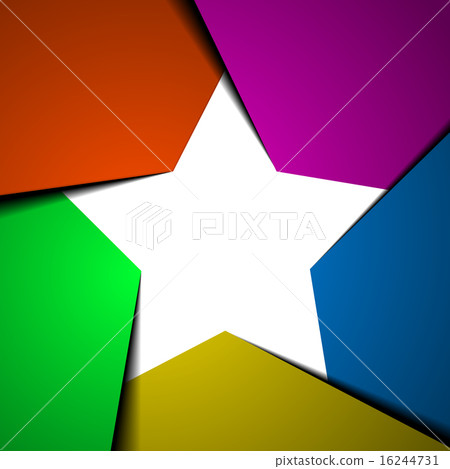 PIXTA

pixtastock.com - 16244731