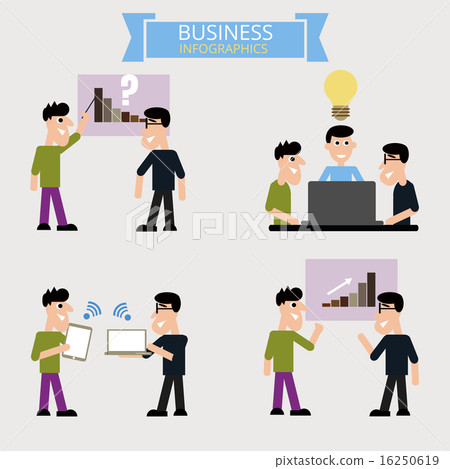 BUSINESS
INFOGRAPHICS

?

PIXTA

pixtastock.com - 16250619