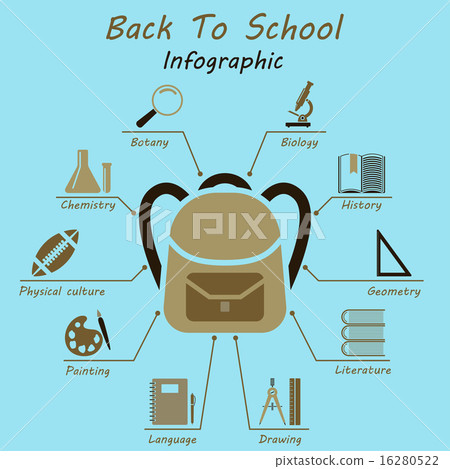 Back To School
Infographic

Botany
Biology
Chemistry
History
PIXTA
Physical culture
Geometry
Painting
Literature
Language
Drawing

pixtastock.com - 16280522