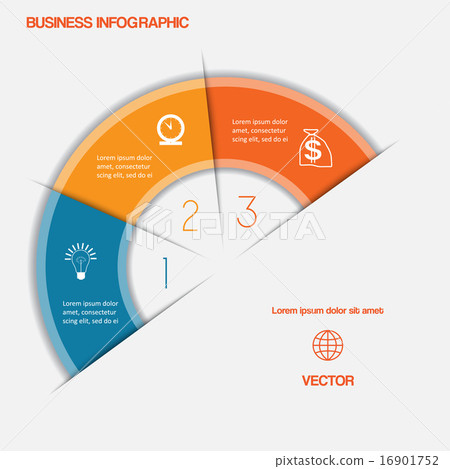 BUSINESS INFOGRAPHIC

Lorem ipsum dolor amet, consectetur scing elit, sed do ei

Lorem ipsum dolor amet, consectetur scing elit, sed do ei

$

2

3

PIXTA

1

Lorem ipsum dolor amet, consectetur scing elit, sed do ei

Lorem ipsum dolor sit amet

VECTOR

pixtastock.com - 16901752