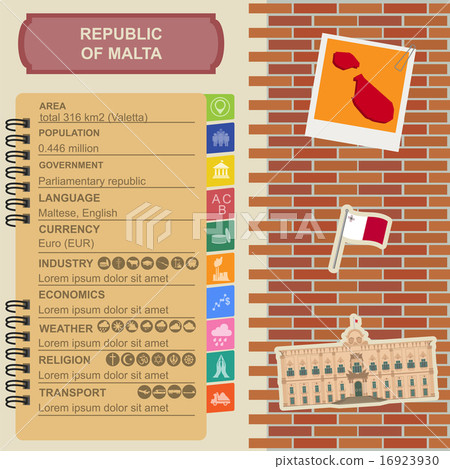 REPUBLIC OF MALTA

AREA
total 316 km2 (Valetta)

POPULATION
0.446 million

GOVERNMENT
Parliamentary republic

LANGUAGE
Maltese, English

CURRENCY
Euro (EUR)

INDUSTRY
Lorem ipsum dolor sit amet

ECONOMICS
Lorem ipsum dolor sit amet

WEATHER
Lorem ipsum dolor sit amet

RELIGION
Lorem ipsum dolor sit amet

TRANSPORT
Lorem ipsum dolor sit amet

A C B

PIXTA

pixtastock.com - 16923930