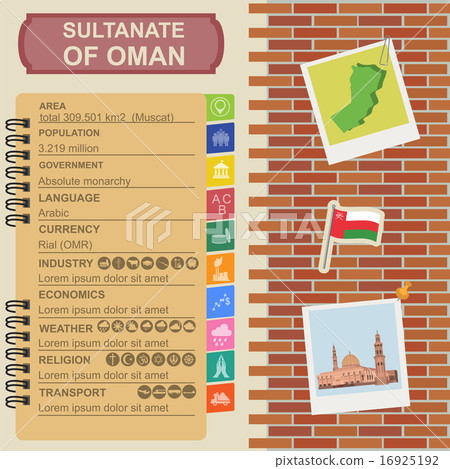 SULTANATE OF OMAN

AREA
total 309.501 km2 (Muscat)

POPULATION
3.219 million

GOVERNMENT
Absolute monarchy

LANGUAGE
Arabic

CURRENCY
Rial (OMR)

INDUSTRY
Lorem ipsum dolor sit amet

ECONOMICS
Lorem ipsum dolor sit amet

WEATHER
Lorem ipsum dolor sit amet

RELIGION
Lorem ipsum dolor sit amet

TRANSPORT
Lorem ipsum dolor sit amet

A C B

PIXTA

pixtastock.com - 16925192