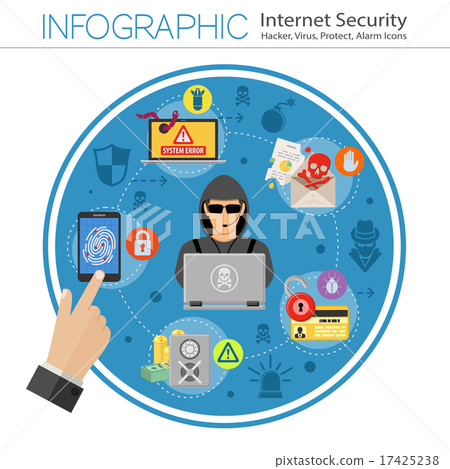 INFOGRAPHIC Internet Security
Hacker, Virus, Protect, Alarm Icons

SYSTEM ERROR

PIXTA

pixtastock.com - 17425238