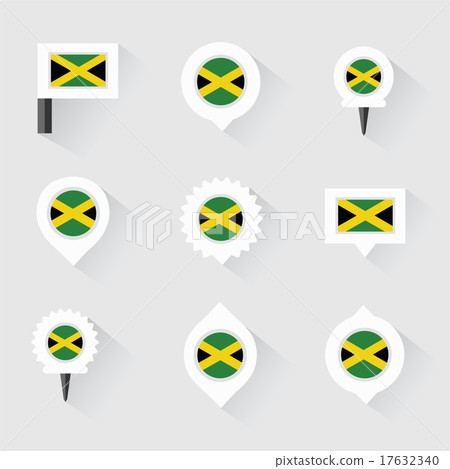 PIXTA

pixtastock.com - 17632340