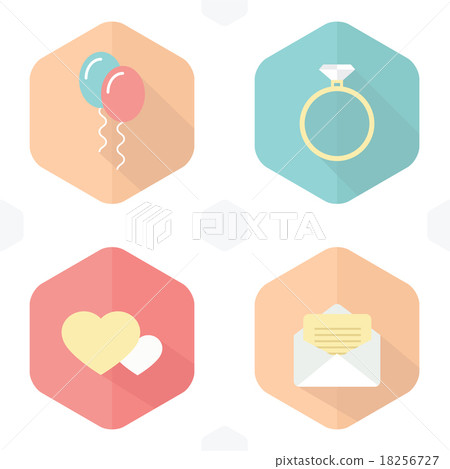 PIXTA

pixtastock.com - 18256727