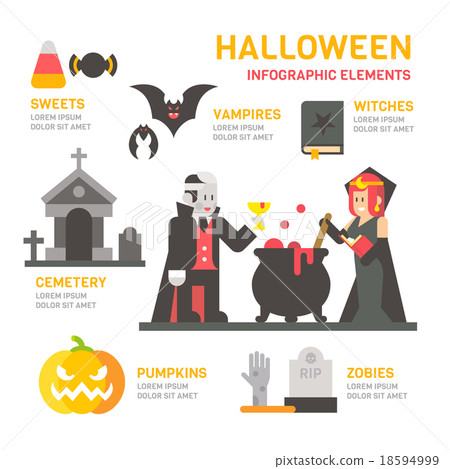 HALLOWEEN
INFOGRAPHIC ELEMENTS

SWEETS
LOREM IPSUM
DOLOR SIT AMET

VAMPIRES
LOREM IPSUM
DOLOR SIT AMET

WITCHES
LOREM IPSUM
DOLOR SIT AMET

PIXTA

CEMETERY
LOREM IPSUM
DOLOR SIT AMET

PUMPKINS
LOREM IPSUM
DOLOR SIT AMET

RIP

ZOBIES
LOREM IPSUM
DOLOR SIT AMET

pixtastock.com - 18594999