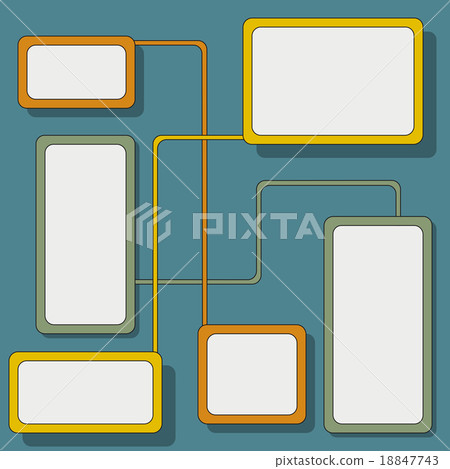 PIXTA

pixtastock.com - 18847743