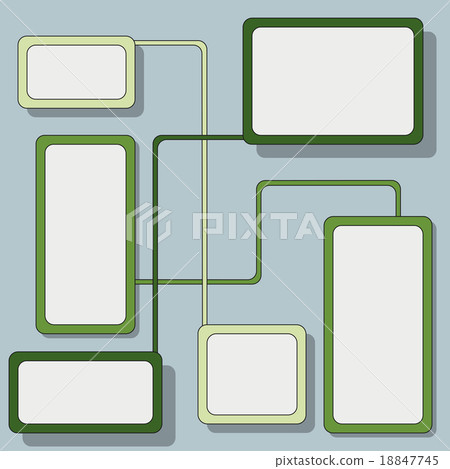 PIXTA

pixtastock.com - 18847745