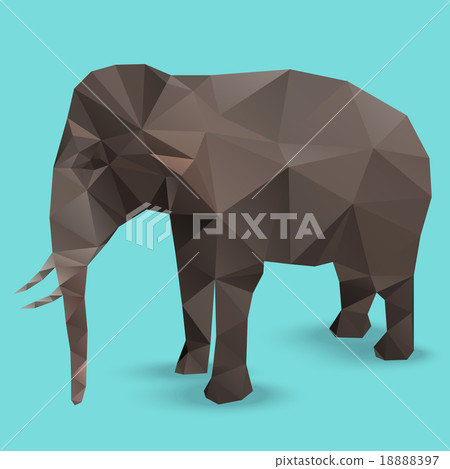 PIXTA

pixtastock.com - 18888397