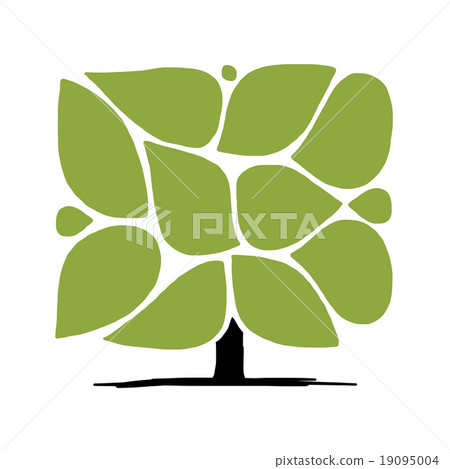 PIXTA

pixtastock.com - 19095004