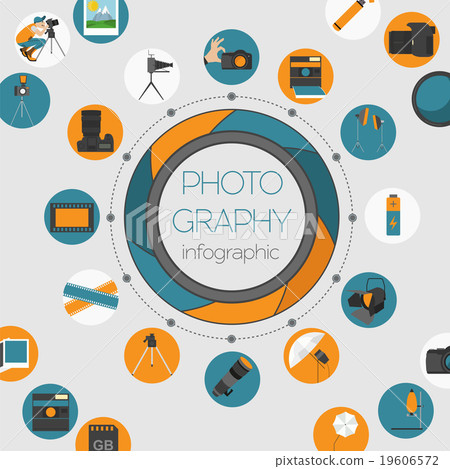 PHOTO
GRAPHY
infographic

PIXTA

GB

pixtastock.com - 19606572