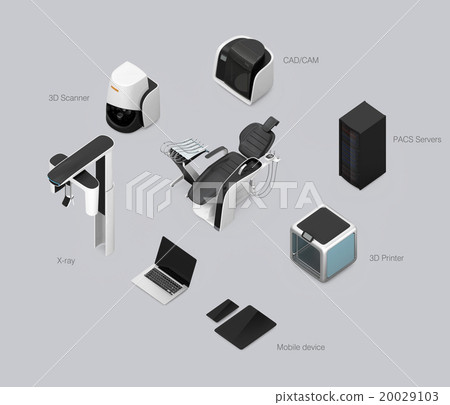 CAD/CAM

3D Scanner

PACS Servers

PIXTA

X-ray

3D Printer

Mobile device

pixtastock.com - 20029103