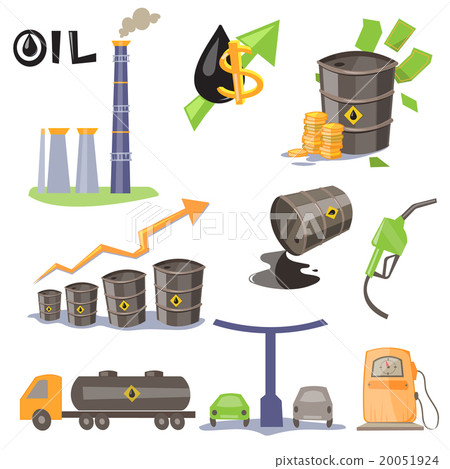 OIL

$

PIXTA

pixtastock.com - 20051924