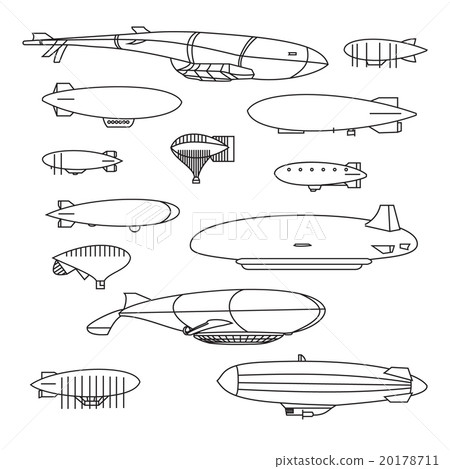 PIXTA

pixtastock.com - 20178711