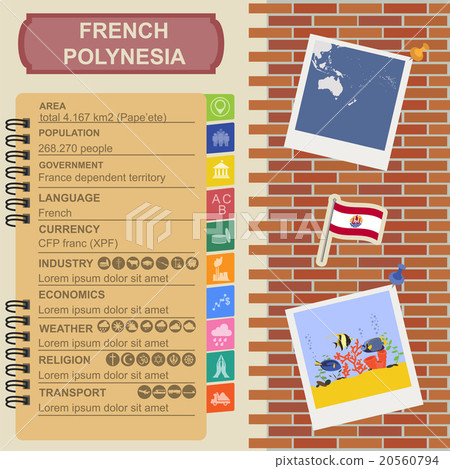 FRENCH POLYNESIA

AREA
total 4.167 km2 (Pape'ete)

POPULATION
268.270 people

GOVERNMENT
France dependent territory

LANGUAGE
French

CURRENCY
CFP franc (XPF)

INDUSTRY
Lorem ipsum dolor sit amet

ECONOMICS
Lorem ipsum dolor sit amet

WEATHER
Lorem ipsum dolor sit amet

RELIGION
Lorem ipsum dolor sit amet

TRANSPORT
Lorem ipsum dolor sit amet

A C B

PIXTA

pixtastock.com - 20560794