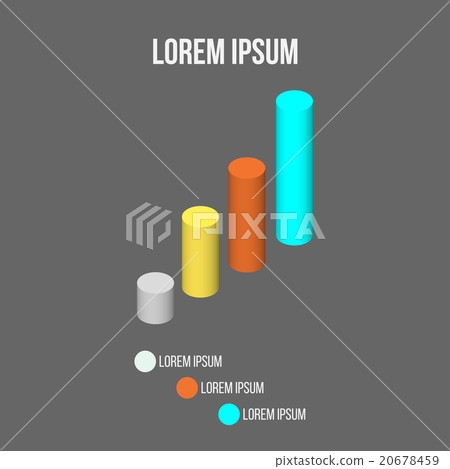 LOREM IPSUM

PIXTA

LOREM IPSUM

LOREM IPSUM

LOREM IPSUM

pixtastock.com - 20678459