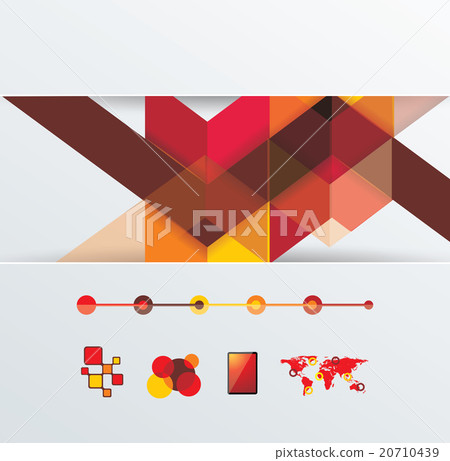 PIXTA

pixtastock.com - 20710439