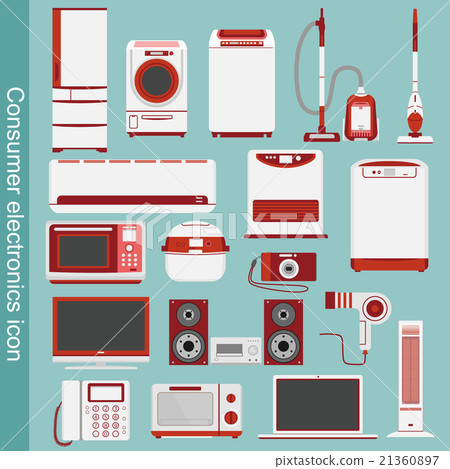 Consumer electronics icon

PIXTA

pixtastock.com - 21360897