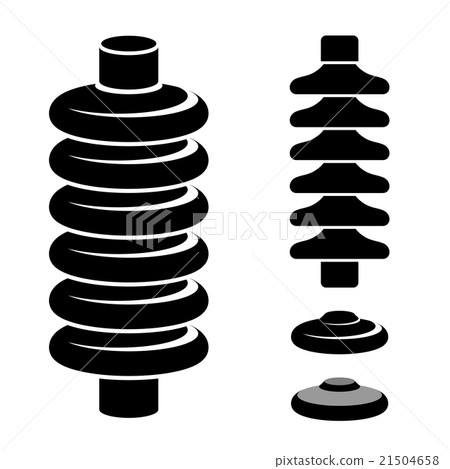 PIXTA

pixtastock.com - 21504658