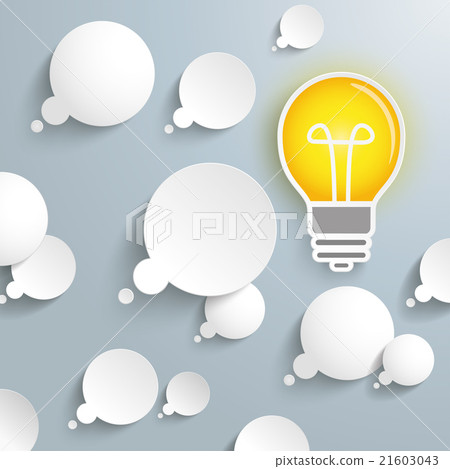 PIXTA

pixtastock.com - 21603043