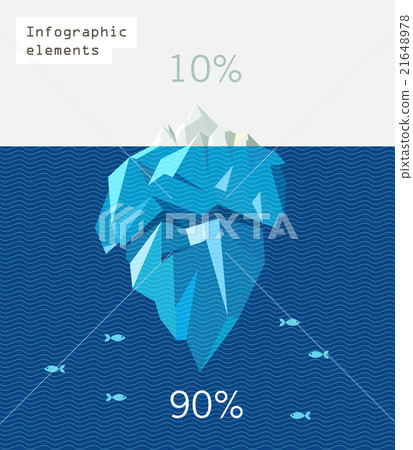 Infographic elements

10%

PIXTA

90%

pixtastock.com - 21648978