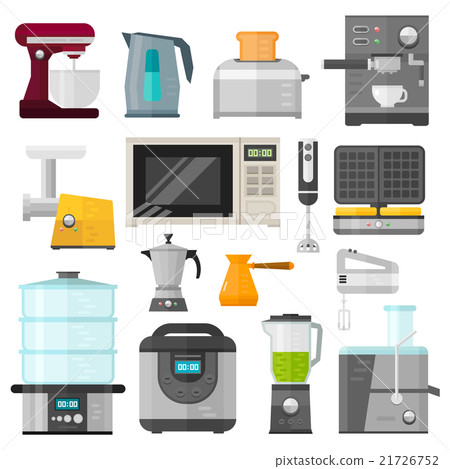 00:00

PIXTA

00:00

00:00

pixtastock.com - 21726752