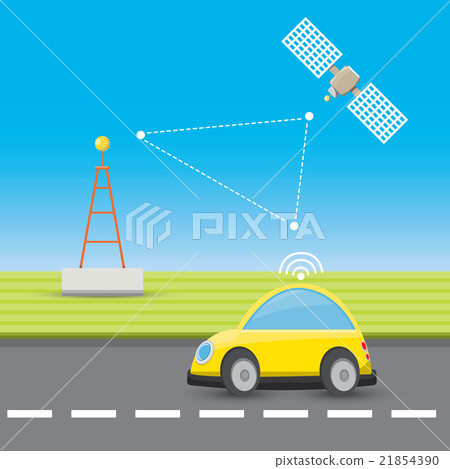 PIXTA

pixtastock.com - 21854390