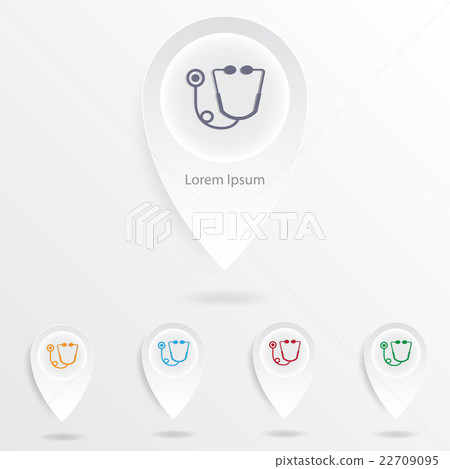 Lorem Ipsum

PIXTA

pixtastock.com - 22709095