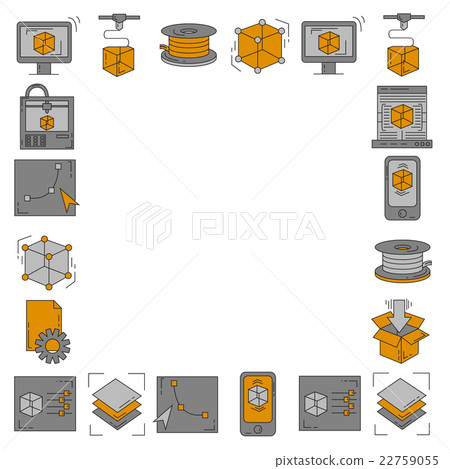 PIXTA

pixtastock.com - 22759055