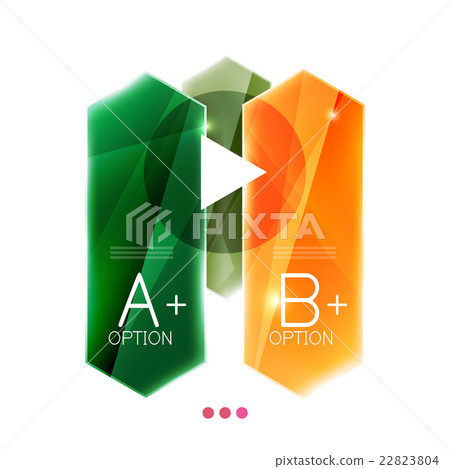 PIXTA

A+
OPTION

B+
OPTION

pixtastock.com - 22823804