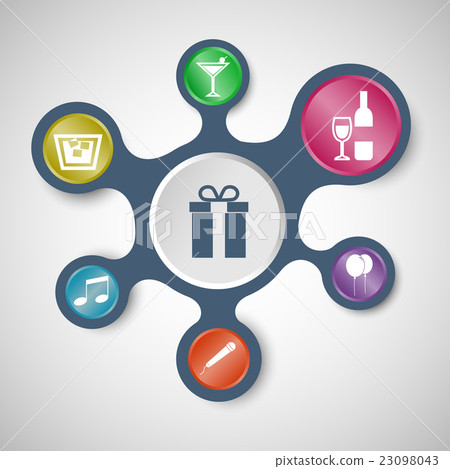 PIXTA

pixtastock.com - 23098043