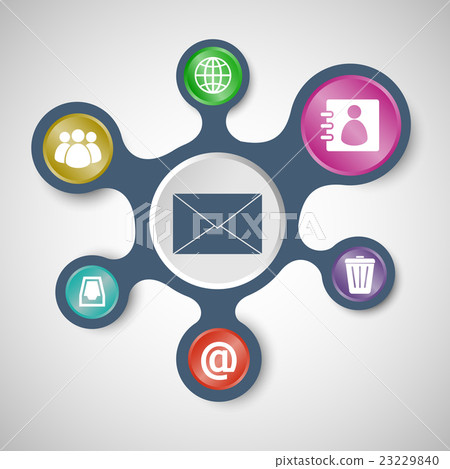 PIXTA

@

pixtastock.com - 23229840