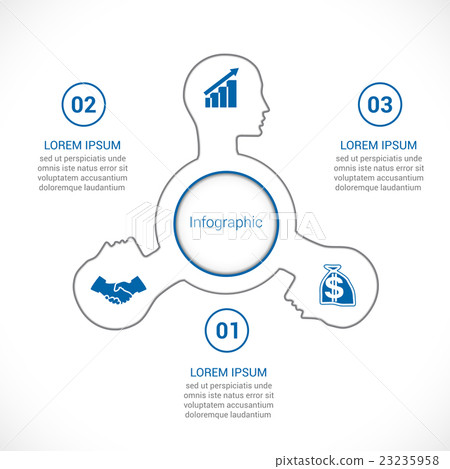 02

LOREM IPSUM

sed ut perspiciatis unde omnis iste natus error sit voluptatem accusantium doloremque laudantium

03

LOREM IPSUM

sed ut perspiciatis unde omnis iste natus error sit voluptatem accusantium doloremque laudantium

Infographic

PIXTA

$

01

LOREM IPSUM

sed ut perspiciatis unde omnis iste natus error sit voluptatem accusantium doloremque laudantium

pixtastock.com - 23235958