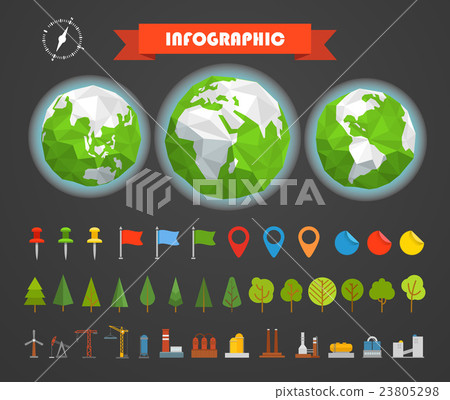 INFOGRAPHIC

PIXTA

pixtastock.com - 23805298