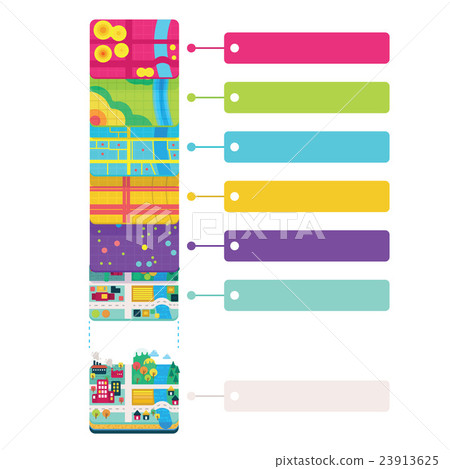 PIXTA

pixtastock.com - 23913625